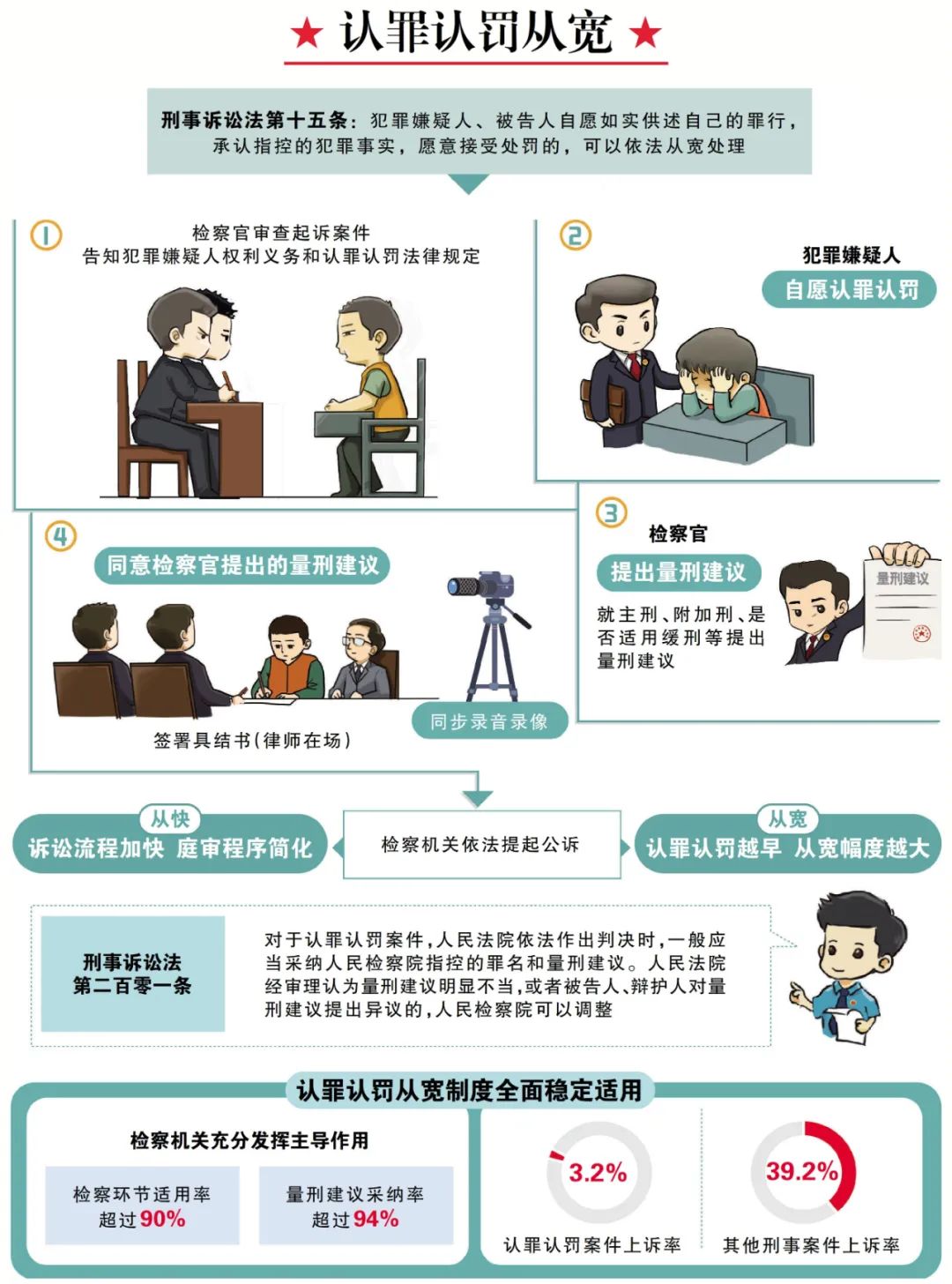 ★ 认罪认罚从宽 ★

刑事诉讼法第十五条：犯罪嫌疑人、被告人自愿如实供述自己的罪行，承认指控的犯罪事实，愿意接受处罚的，可以依法从宽处理

1
检察官审查起诉案件
告知犯罪嫌疑人权利义务和认罪认罚法律规定

2
犯罪嫌疑人
自愿认罪认罚

3
检察官
提出量刑建议
就主刑、附加刑、是否适用缓刑等提出量刑建议
量刑建议

4
同意检察官提出的量刑建议
签署具结书（律师在场）
同步录音录像

从快
诉讼流程加快 庭审程序简化

检察机关依法提起公诉

从宽
认罪认罚越早 从宽幅度越大

刑事诉讼法
第二百零一条

对于认罪认罚案件，人民法院依法作出判决时，一般应当采纳人民检察院指控的罪名和量刑建议。人民法院经审理认为量刑建议明显不当，或者被告人、辩护人对量刑建议提出异议的，人民检察院可以调整

认罪认罚从宽制度全面稳定适用

检察机关充分发挥主导作用

检察环节适用率
超过90%

量刑建议采纳率
超过94%

3.2%
认罪认罚案件上诉率

39.2%
其他刑事案件上诉率